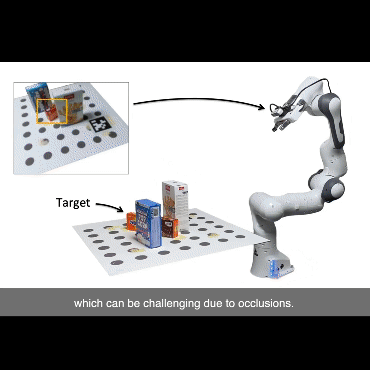 Target

which can be challenging due to occlusions.